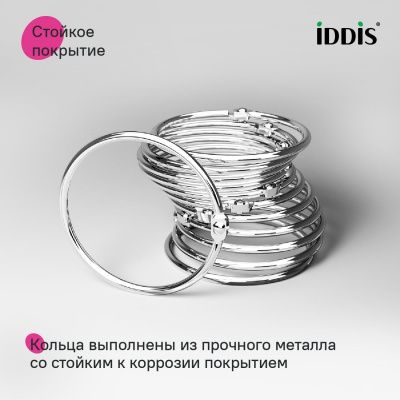 Стойкое покрытие

iDDiS®

Кольца выполнены из прочного металла со стойким к коррозии покрытием