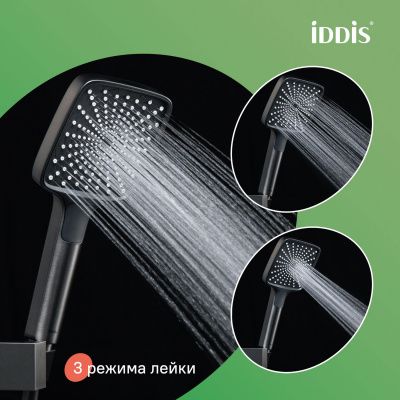 iDDiS®

3 режима лейки