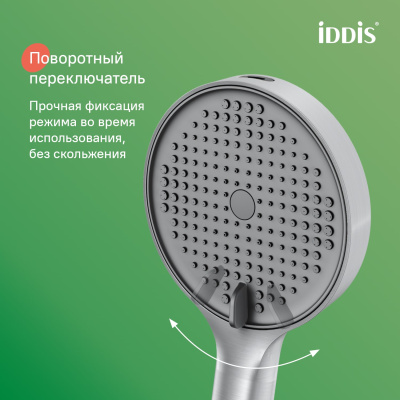 iDDiS®

Поворотный переключатель

Прочная фиксация режима во время использования, без скольжения