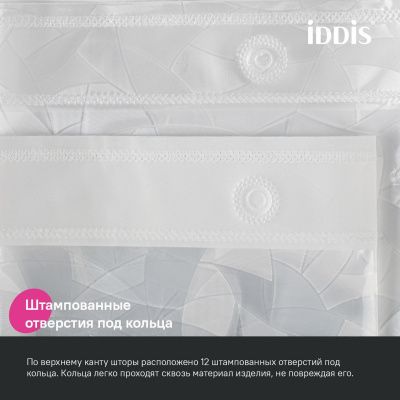 iDDiS

Штампованные отверстия под кольца

По верхнему канту шторы расположено 12 штампованных отверстий под кольца. Кольца легко проходят сквозь материал изделия, не повреждая его.