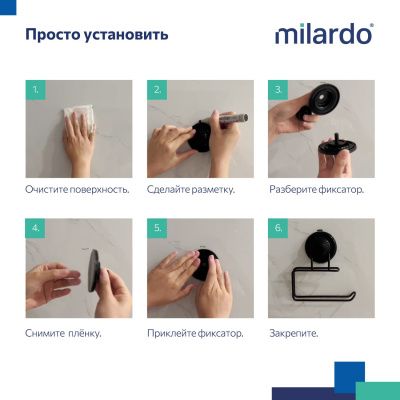 Просто установить

milardo®

1.

Очистите поверхность.

2.

Сделайте разметку.

3.

Разберите фиксатор.

4.

Снимите плёнку.

5.

Приклейте фиксатор.

6.

Закрепите.