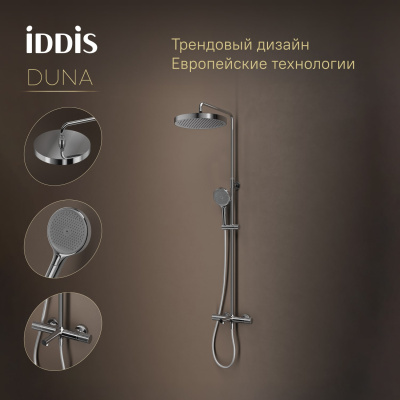 iDDiS
DUNA

Трендовый дизайн
Европейские технологии