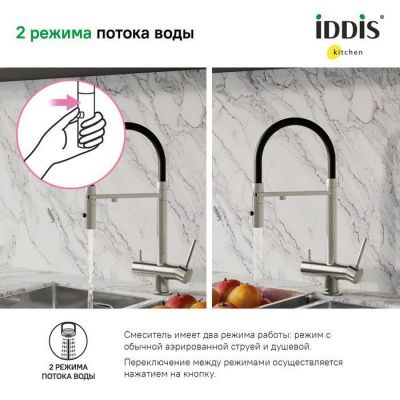 2 режима потока воды

iDDiS®
kitchen

2 РЕЖИМА ПОТОКА ВОДЫ

Смеситель имеет два режима работы: режим с обычной аэрированной струей и душевой.

Переключение между режимами осуществляется нажатием на кнопку.