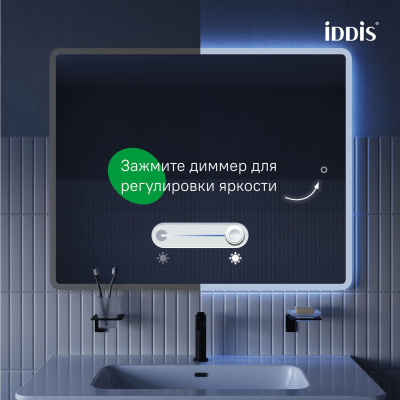 iDDiS®

Зажмите диммер для регулировки яркости