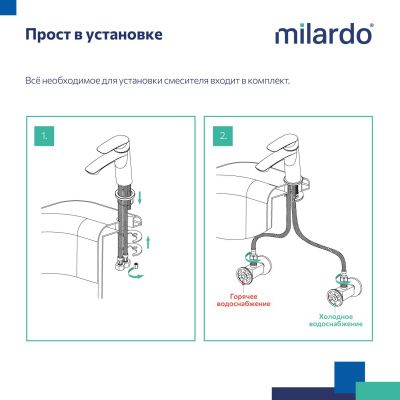 Прост в установке

milardo®

Всё необходимое для установки смесителя входит в комплект.

1.

2.

Горячее водоснабжение

Холодное водоснабжение