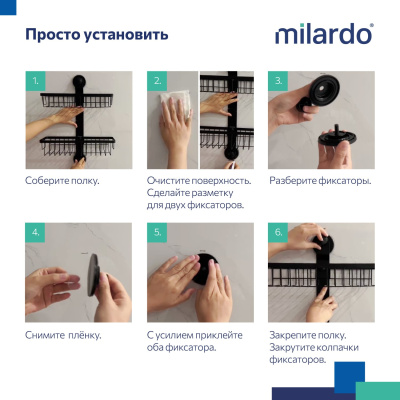 Просто установить

milardo®

1.

Соберите полку.

2.

Очистите поверхность. Сделайте разметку для двух фиксаторов.

3.

Разберите фиксаторы.

4.

Снимите плёнку.

5.

С усилием приклейте оба фиксатора.

6.

Закрепите полку. Закрутите колпачки фиксаторов.