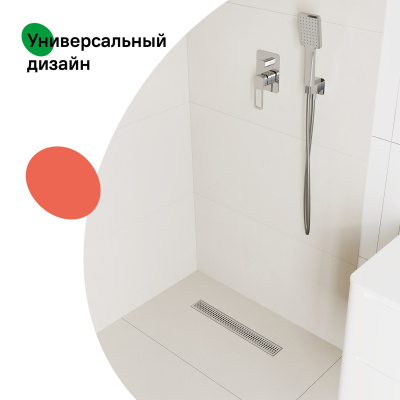 Универсальный дизайн