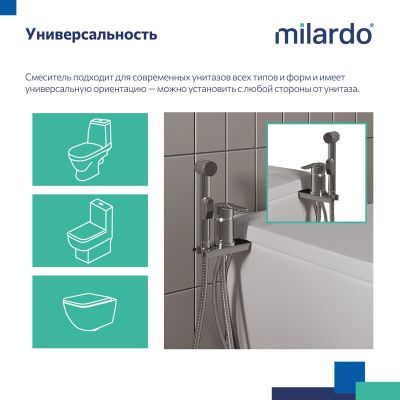 Универсальность

milardo®

Смеситель подходит для современных унитазов всех типов и форм и имеет универсальную ориентацию — можно установить с любой стороны от унитаза.