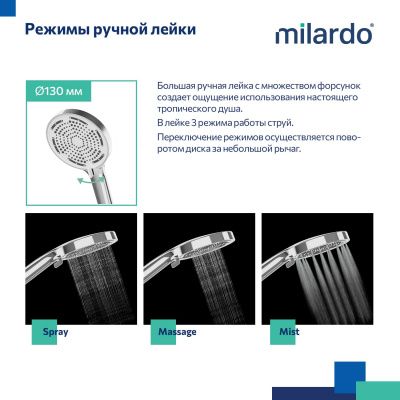 Режимы ручной лейки

milardo®

Ø130 мм

Большая ручная лейка с множеством форсунок создает ощущение использования настоящего тропического душа.

В лейке 3 режима работы струй.

Переключение режимов осуществляется поворотом диска за небольшой рычаг.

Spray

Massage

Mist