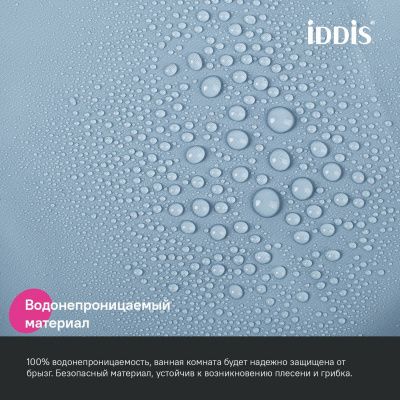 iDDiS

Водонепроницаемый материал

100% водонепроницаемость, ванная комната будет надежно защищена от брызг. Безопасный материал, устойчив к возникновению плесени и грибка.