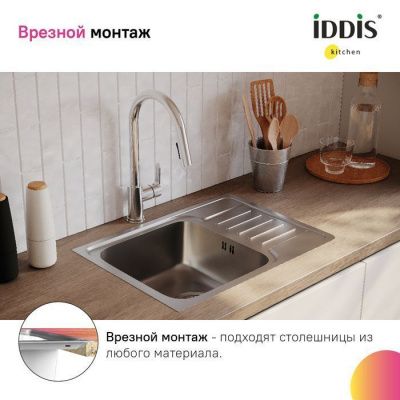 Врезной монтаж

iDDiS®
kitchen

Врезной монтаж - подходят столешницы из любого материала.