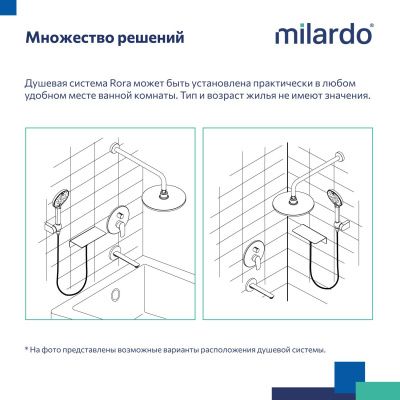 Множество решений

milardo®

Душевая система Rora может быть установлена практически в любом удобном месте ванной комнаты. Тип и возраст жилья не имеют значения.

* На фото представлены возможные варианты расположения душевой системы.