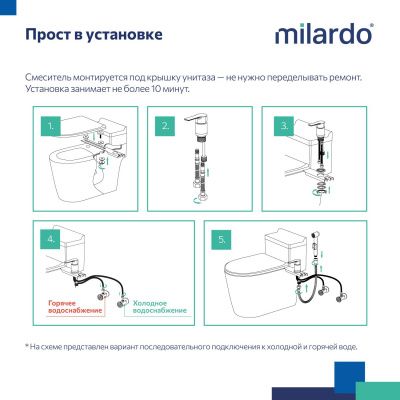 Прост в установке

milardo®

Смеситель монтируется под крышку унитаза — не нужно переделывать ремонт. Установка занимает не более 10 минут.

1.

2.

3.

4.

Горячее водоснабжение

Холодное водоснабжение

5.

* На схеме представлен вариант последовательного подключения к холодной и горячей воде.