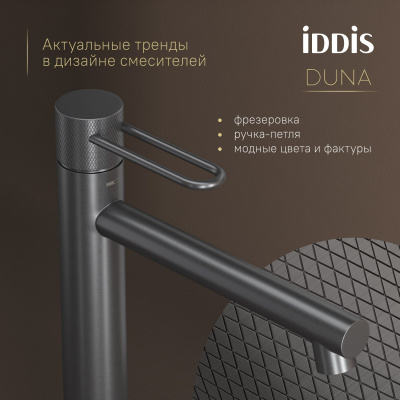 Актуальные тренды в дизайне смесителей

iDDiS

DUNA

• фрезеровка
• ручка-петля
• модные цвета и фактуры