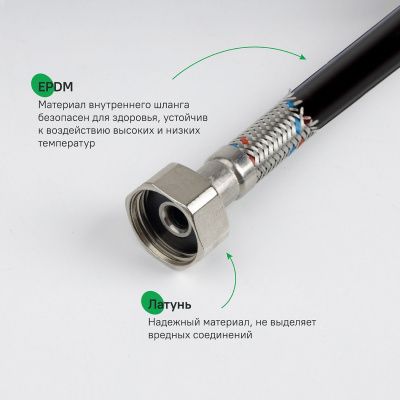 EPDM

Материал внутреннего шланга безопасен для здоровья, устойчив к воздействию высоких и низких температур

Латунь

Надежный материал, не выделяет вредных соединений