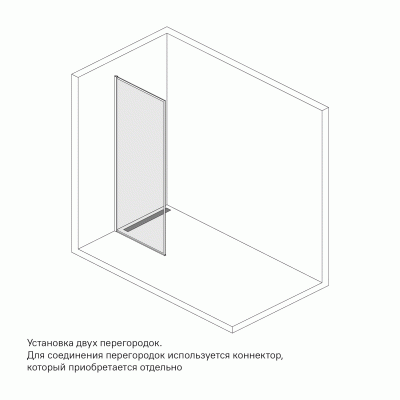 Установка двух перегородок.
Для соединения перегородок используется коннектор, который приобретается отдельно