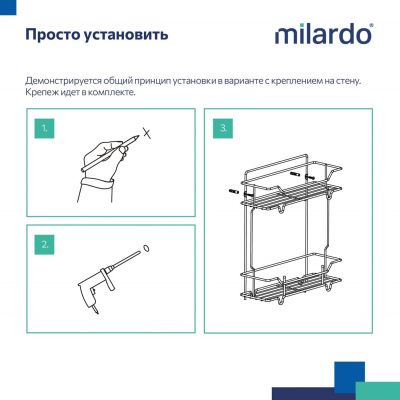 Просто установить

milardo®

Демонстрируется общий принцип установки в варианте с креплением на стену. Крепеж идет в комплекте.

1.

2.

3.