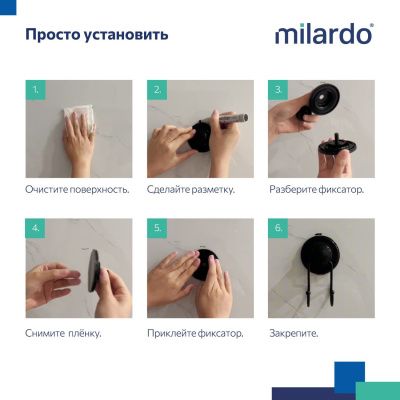 Просто установить

milardo®

1.

Очистите поверхность.

2.

Сделайте разметку.

3.

Разберите фиксатор.

4.

Снимите плёнку.

5.

Приклейте фиксатор.

6.

Закрепите.