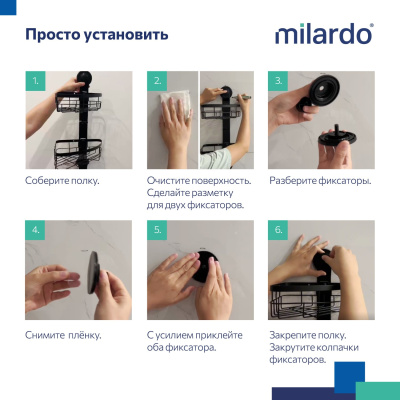 Просто установить

milardo®

1.

Соберите полку.

2.

Очистите поверхность. Сделайте разметку для двух фиксаторов.

3.

Разберите фиксаторы.

4.

Снимите плёнку.

5.

С усилием приклейте оба фиксатора.

6.

Закрепите полку. Закрутите колпачки фиксаторов.