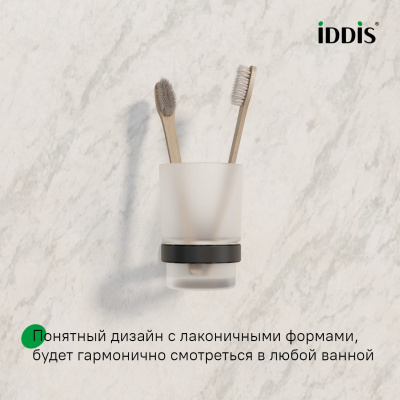 IDDIS®

Понятный дизайн с лаконичными формами, будет гармонично смотреться в любой ванной