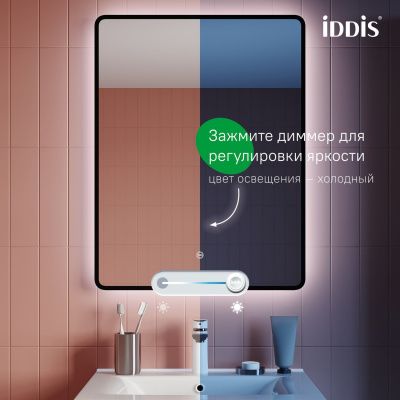 iDDiS®

Зажмите диммер для регулировки яркости

цвет освещения — холодный