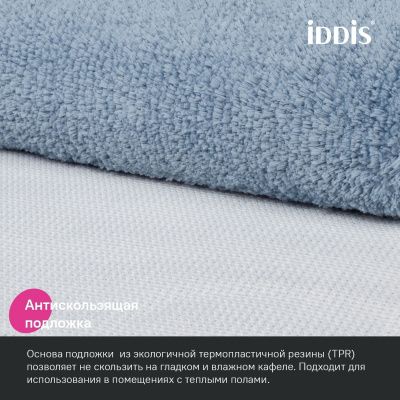 iDDiS®

Антискользящая подложка

Основа подложки из экологичной термопластичной резины (TPR) позволяет не скользить на гладком и влажном кафеле. Подходит для использования в помещениях с теплыми полами.