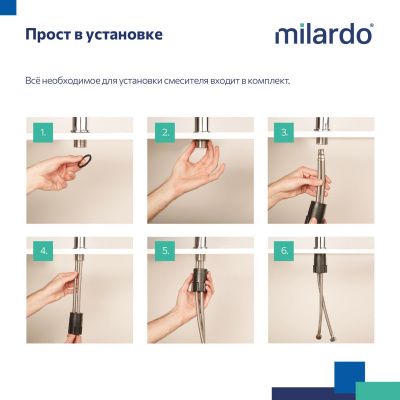 Прост в установке

milardo®

Всё необходимое для установки смесителя входит в комплект.

1.

2.

3.

4.

5.

6.