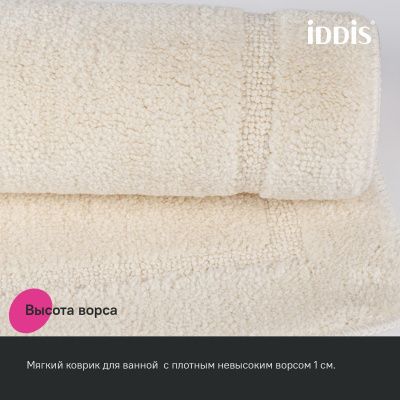 iDDiS

Высота ворса

Мягкий коврик для ванной с плотным невысоким ворсом 1 см.