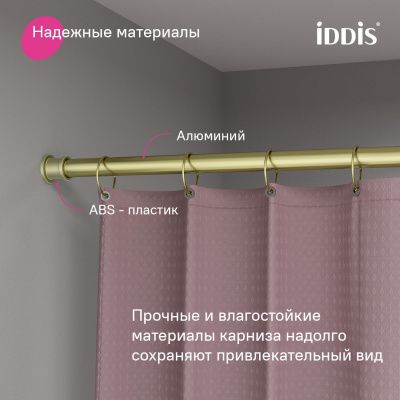 Надежные материалы

iDDiS®

Алюминий

ABS - пластик

Прочные и влагостойкие материалы карниза надолго сохраняют привлекательный вид