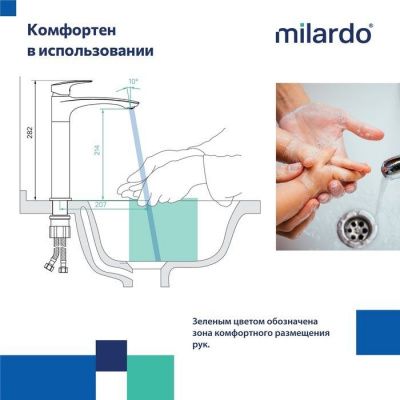 Комфортен в использовании

milardo®

10°

282

214

207

Зеленым цветом обозначена зона комфортного размещения рук.