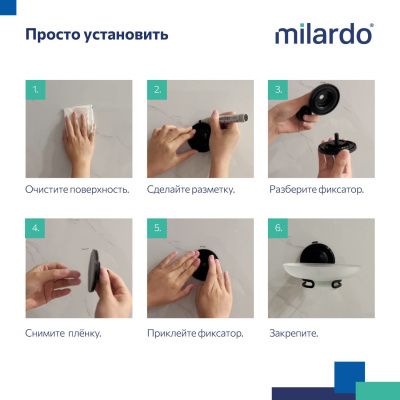 Просто установить

milardo®

1.

Очистите поверхность.

2.

Сделайте разметку.

3.

Разберите фиксатор.

4.

Снимите плёнку.

5.

Приклейте фиксатор.

6.

Закрепите.