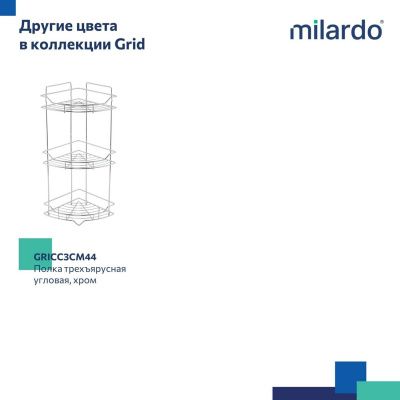 Другие цвета в коллекции Grid

milardo®

GRICC3CM44
Полка трехъярусная угловая, хром