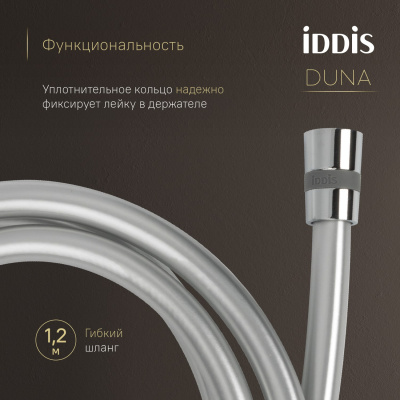 Функциональность

iDDiS

DUNA

Уплотнительное кольцо надежно фиксирует лейку в держателе

iDDiS

1,2 м

Гибкий шланг