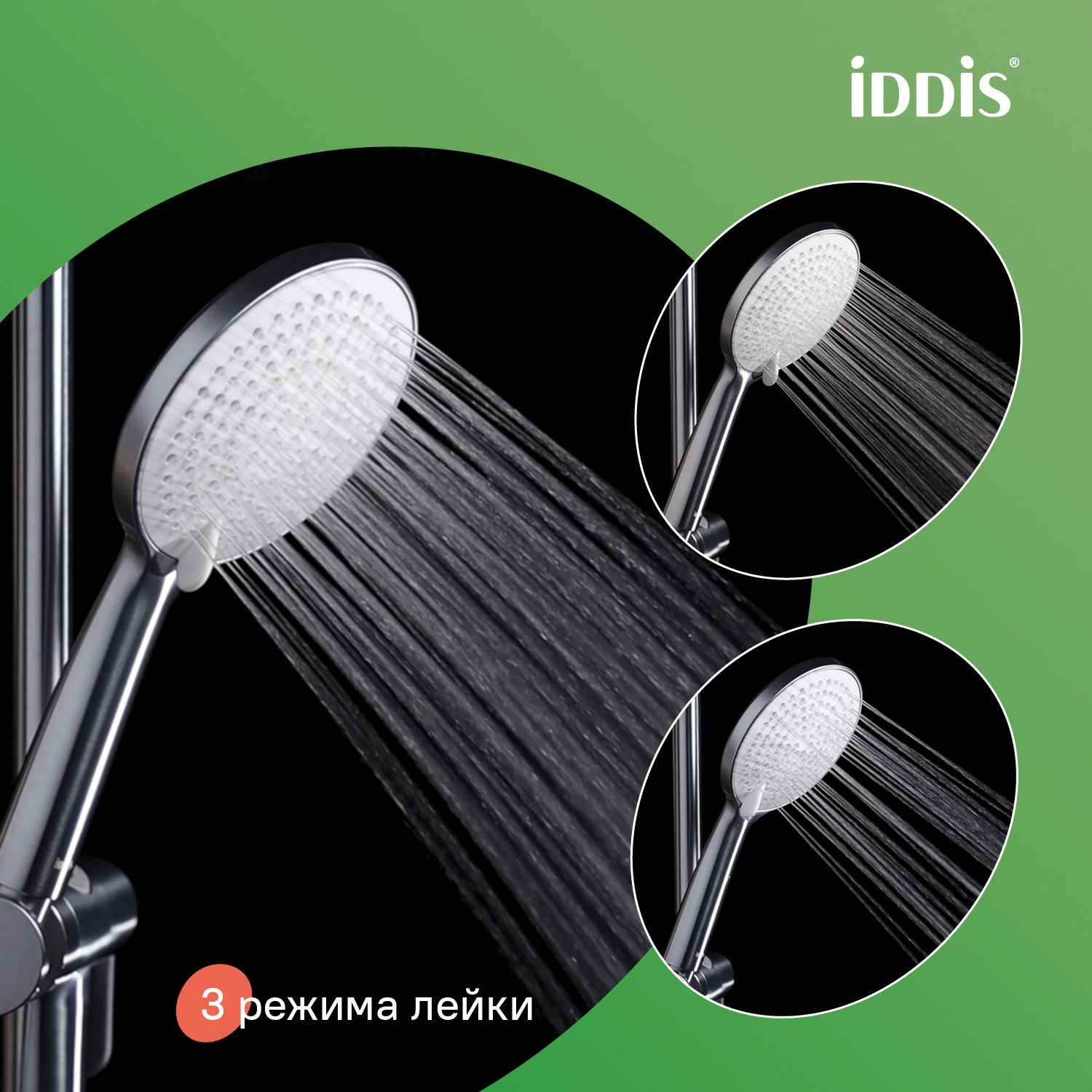 iDDiS®

3 режима лейки