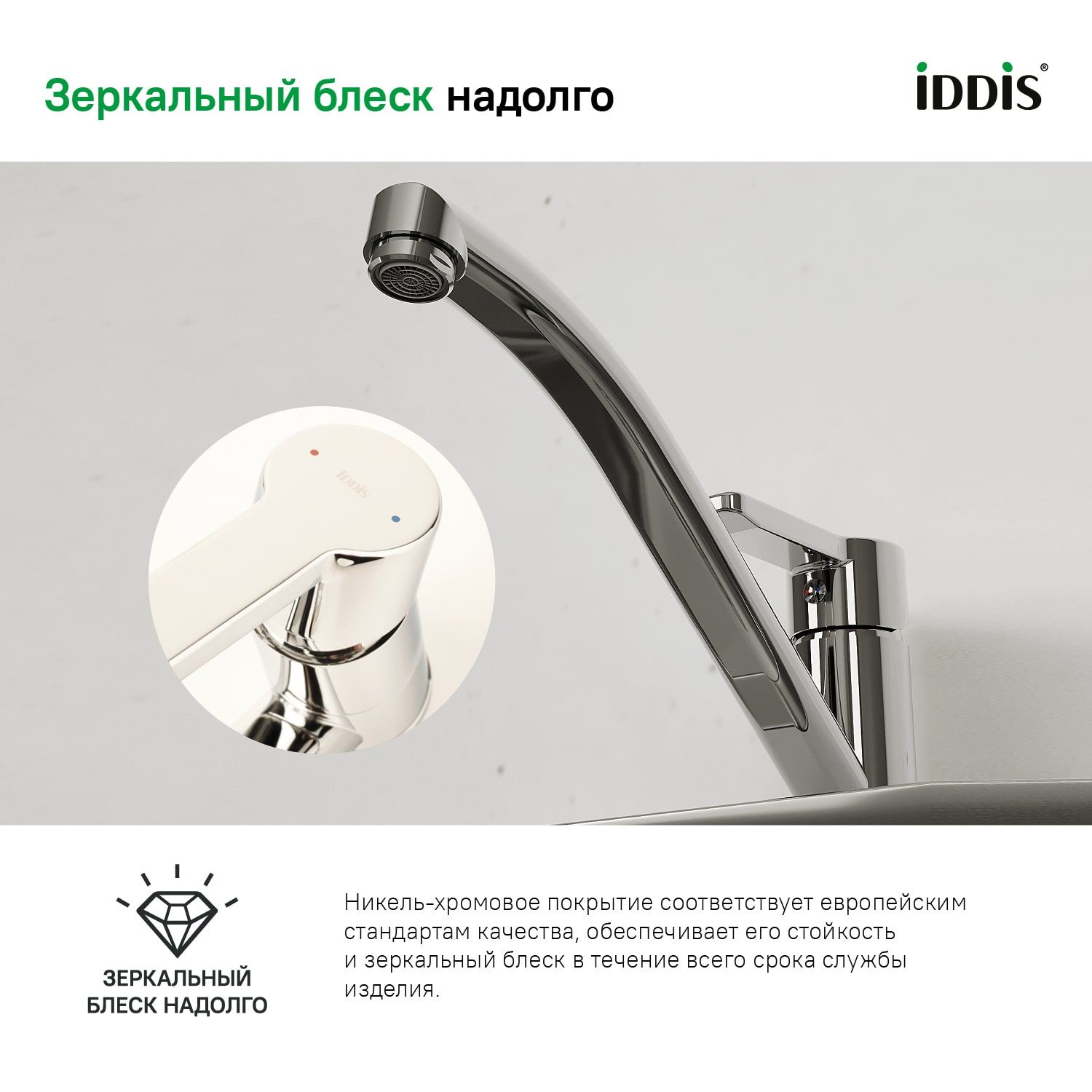 Зеркальный блеск надолго

iDDiS®

iDDiS

ЗЕРКАЛЬНЫЙ БЛЕСК НАДОЛГО

Никель-хромовое покрытие соответствует европейским стандартам качества, обеспечивает его стойкость и зеркальный блеск в течение всего срока службы изделия.