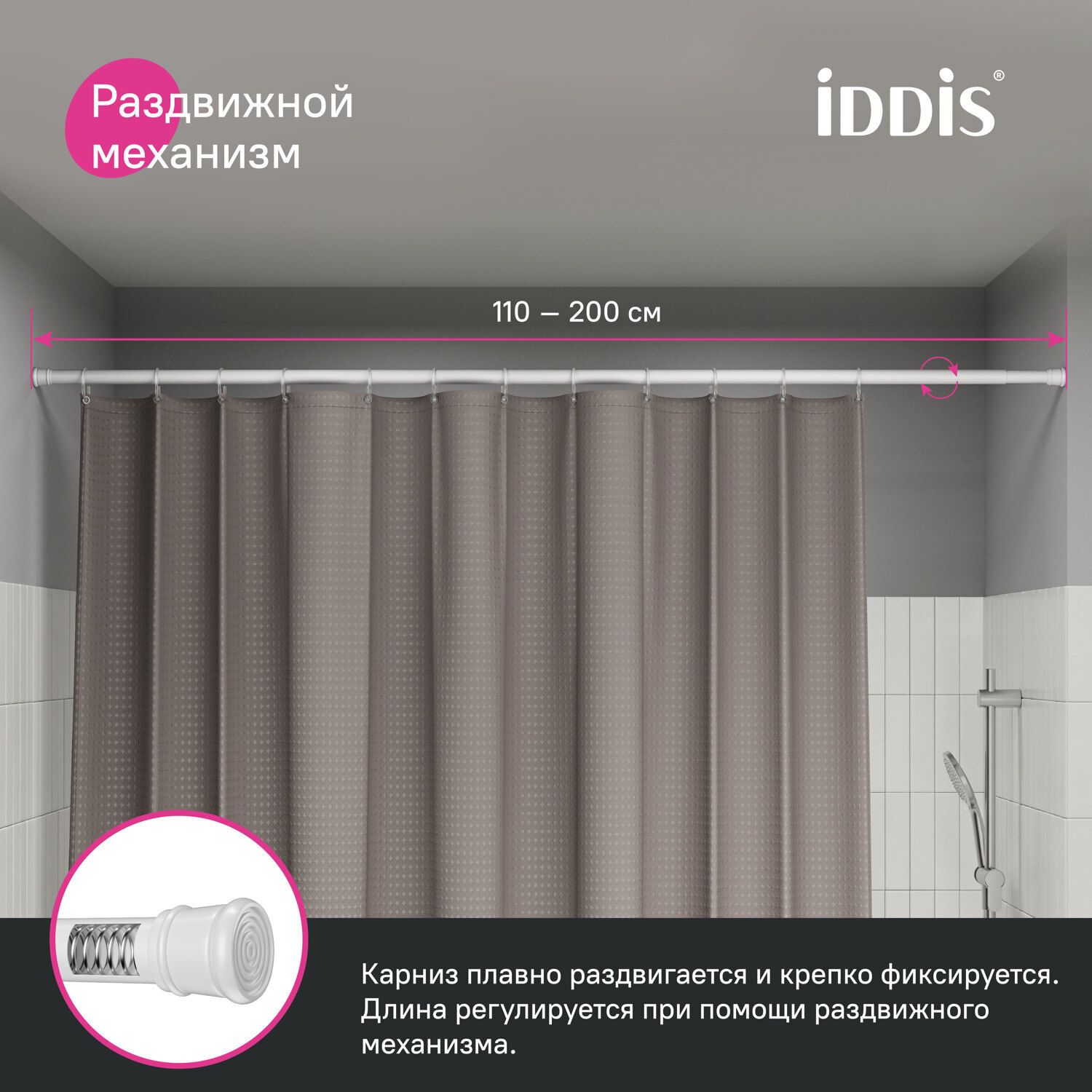 Раздвижной механизм

iDDiS®

110 — 200 см

Карниз плавно раздвигается и крепко фиксируется. Длина регулируется при помощи раздвижного механизма.