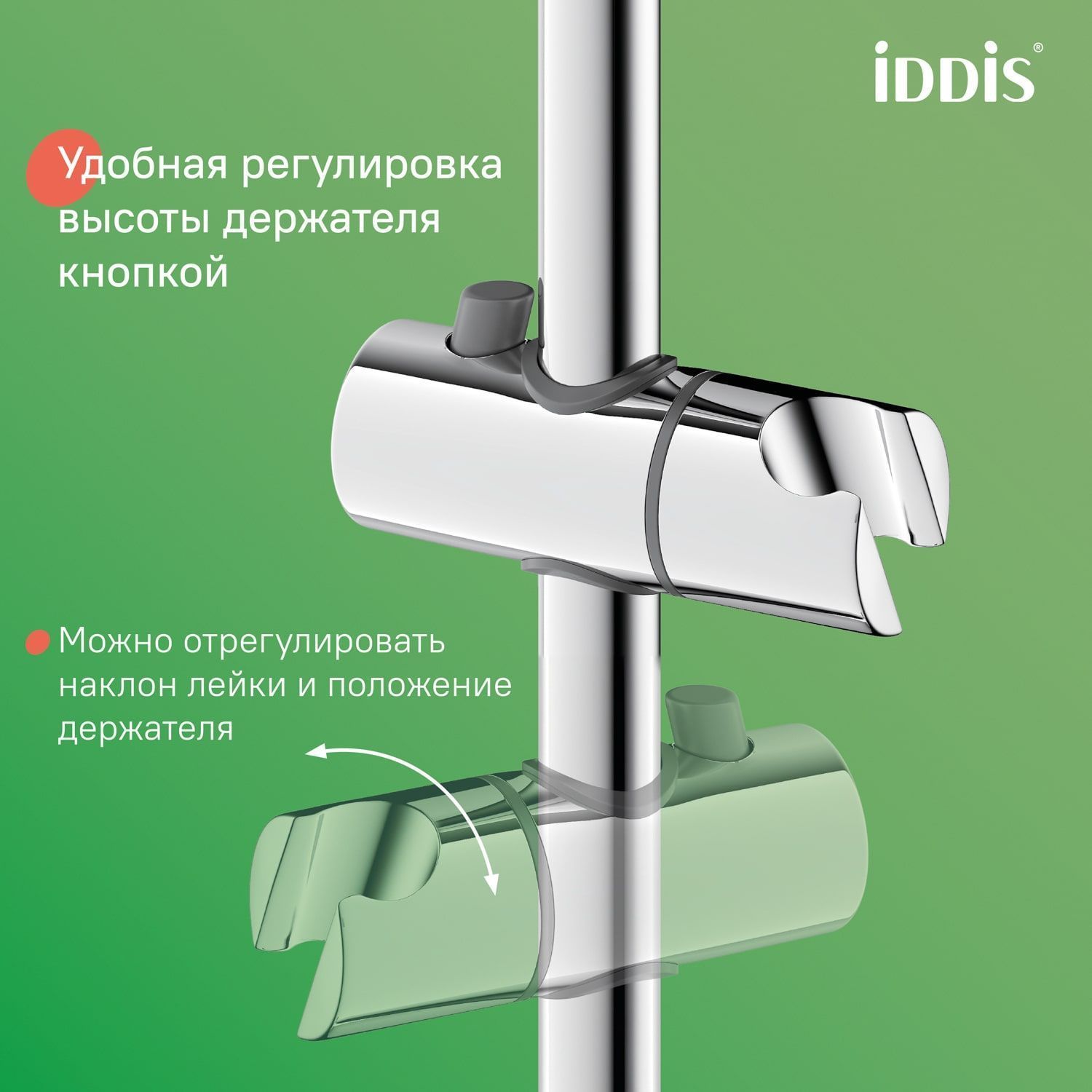 iDDiS®

Удобная регулировка высоты держателя кнопкой

Можно отрегулировать наклон лейки и положение держателя