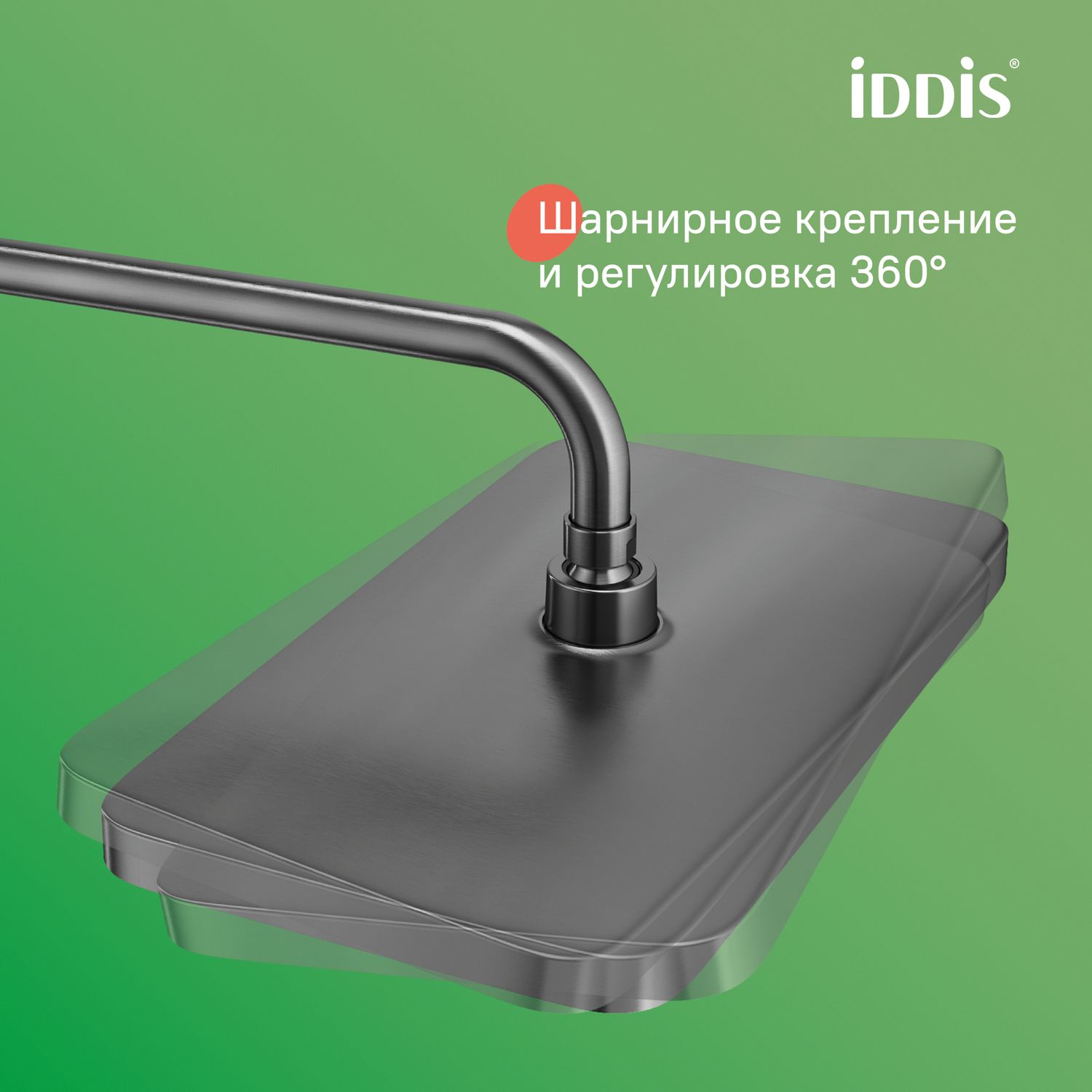 iDDiS®

Шарнирное крепление и регулировка 360°