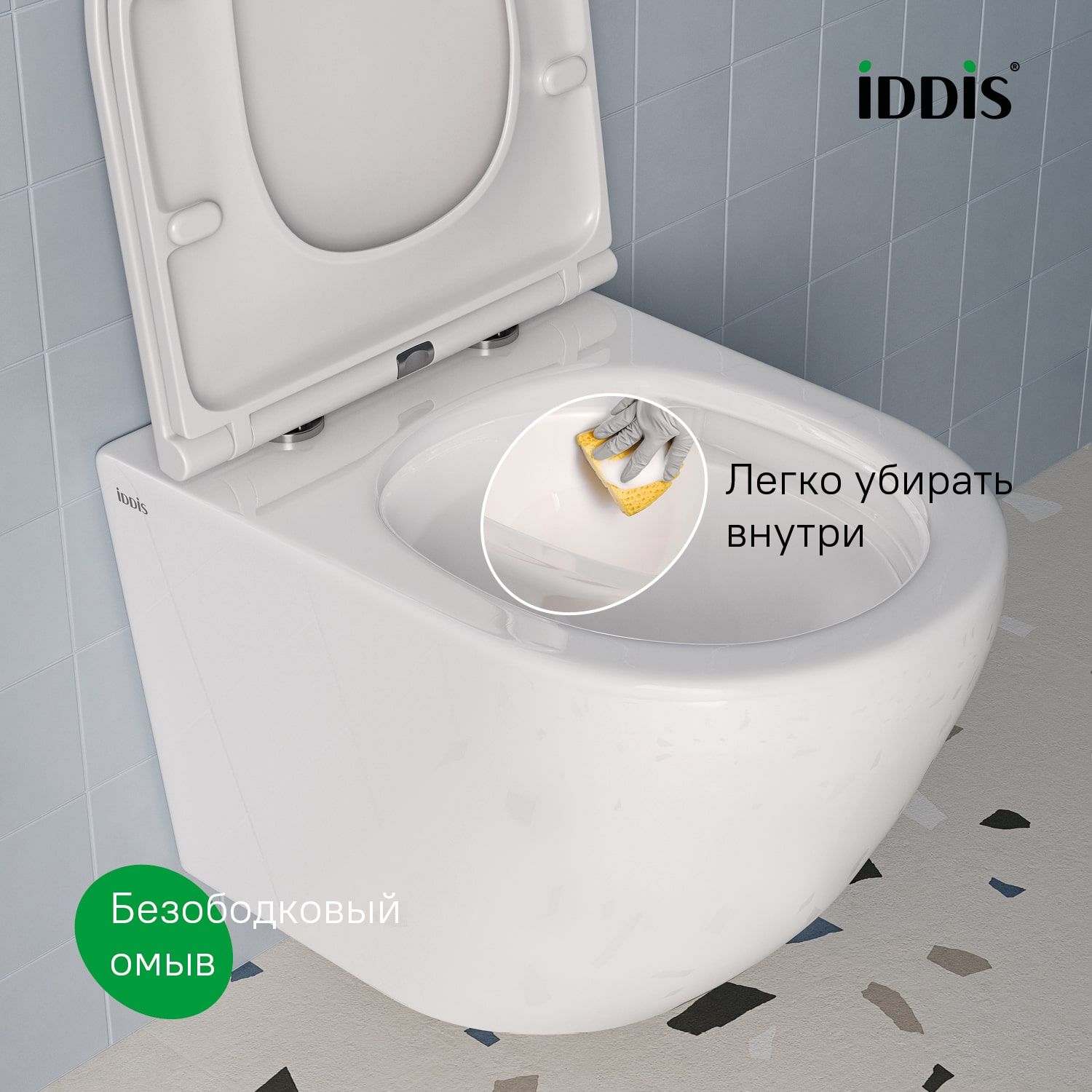 iDDiS®

iDDiS

Легко убирать внутри

Безободковый омыв