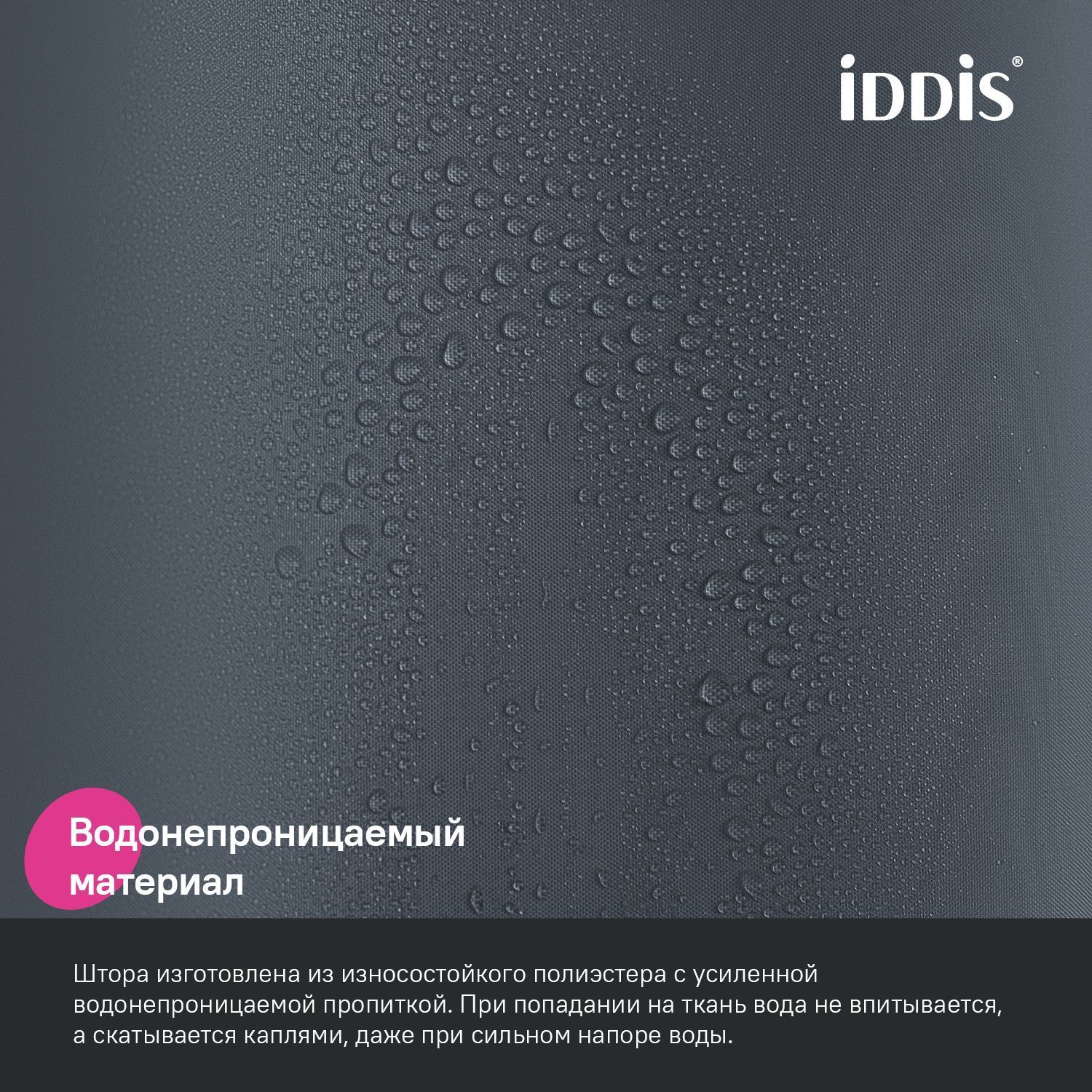 iDDiS®

Водонепроницаемый материал

Штора изготовлена из износостойкого полиэстера с усиленной водонепроницаемой пропиткой. При попадании на ткань вода не впитывается, а скатывается каплями, даже при сильном напоре воды.