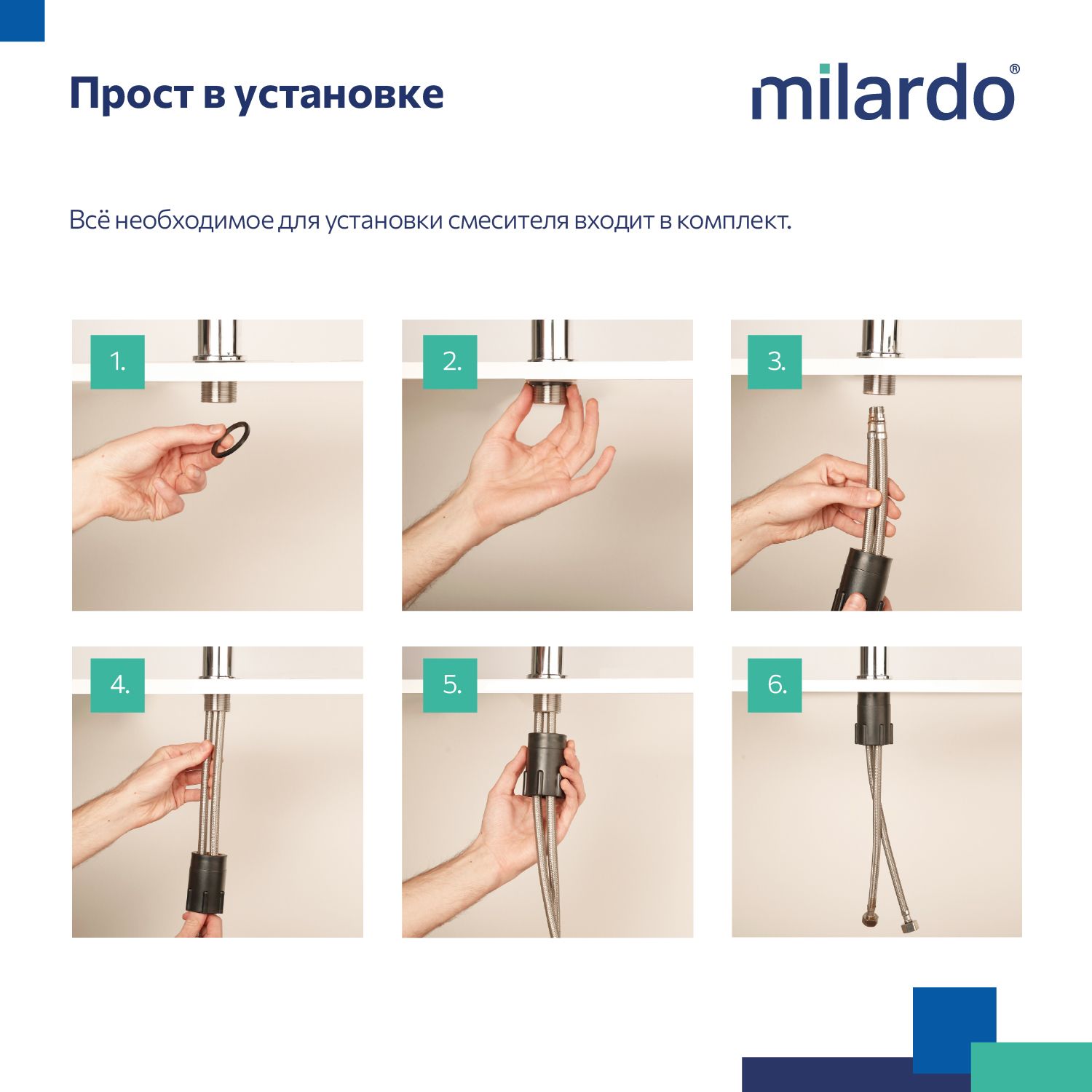 Прост в установке

milardo®

Всё необходимое для установки смесителя входит в комплект.

1.

2.

3.

4.

5.

6.