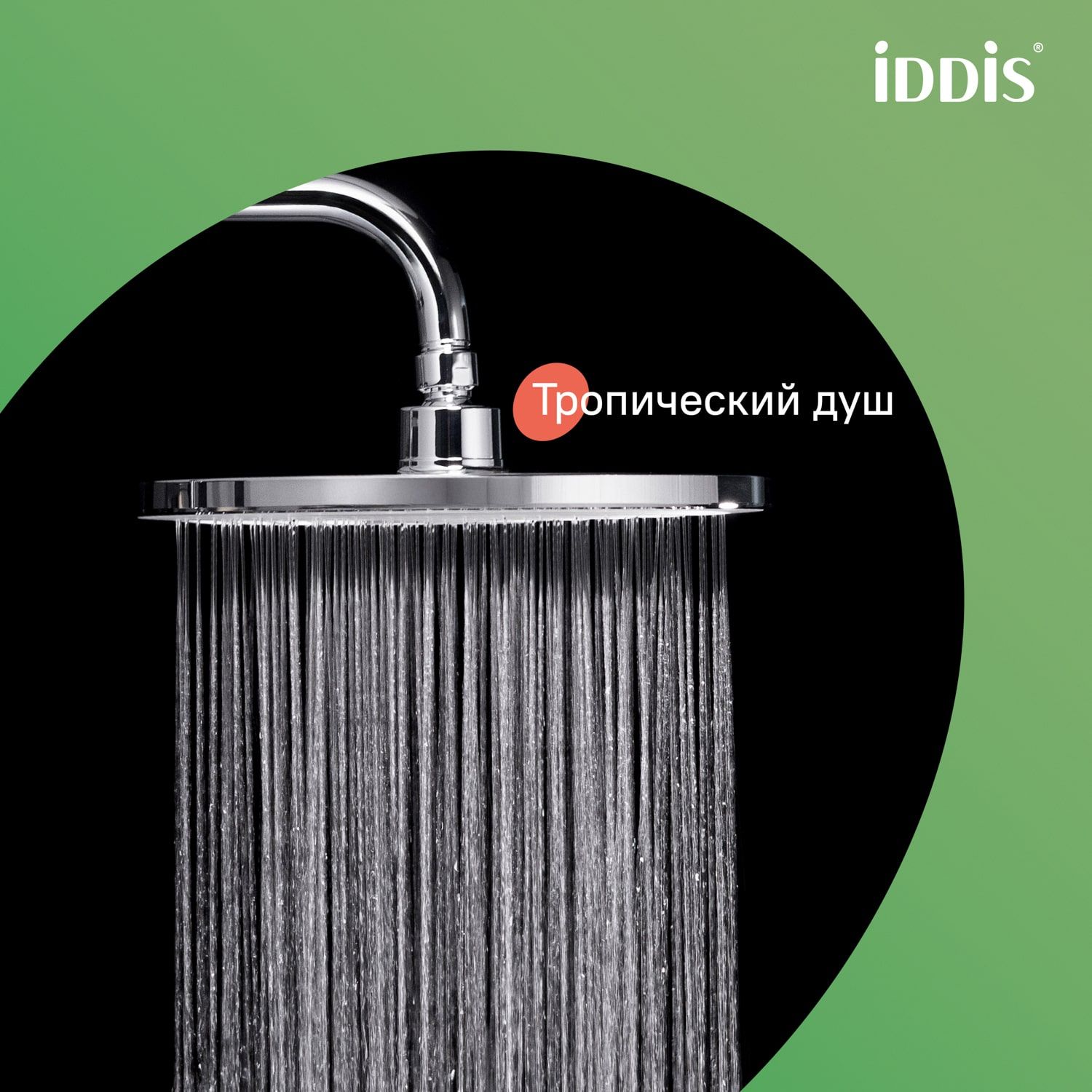 iDDiS®

Тропический душ