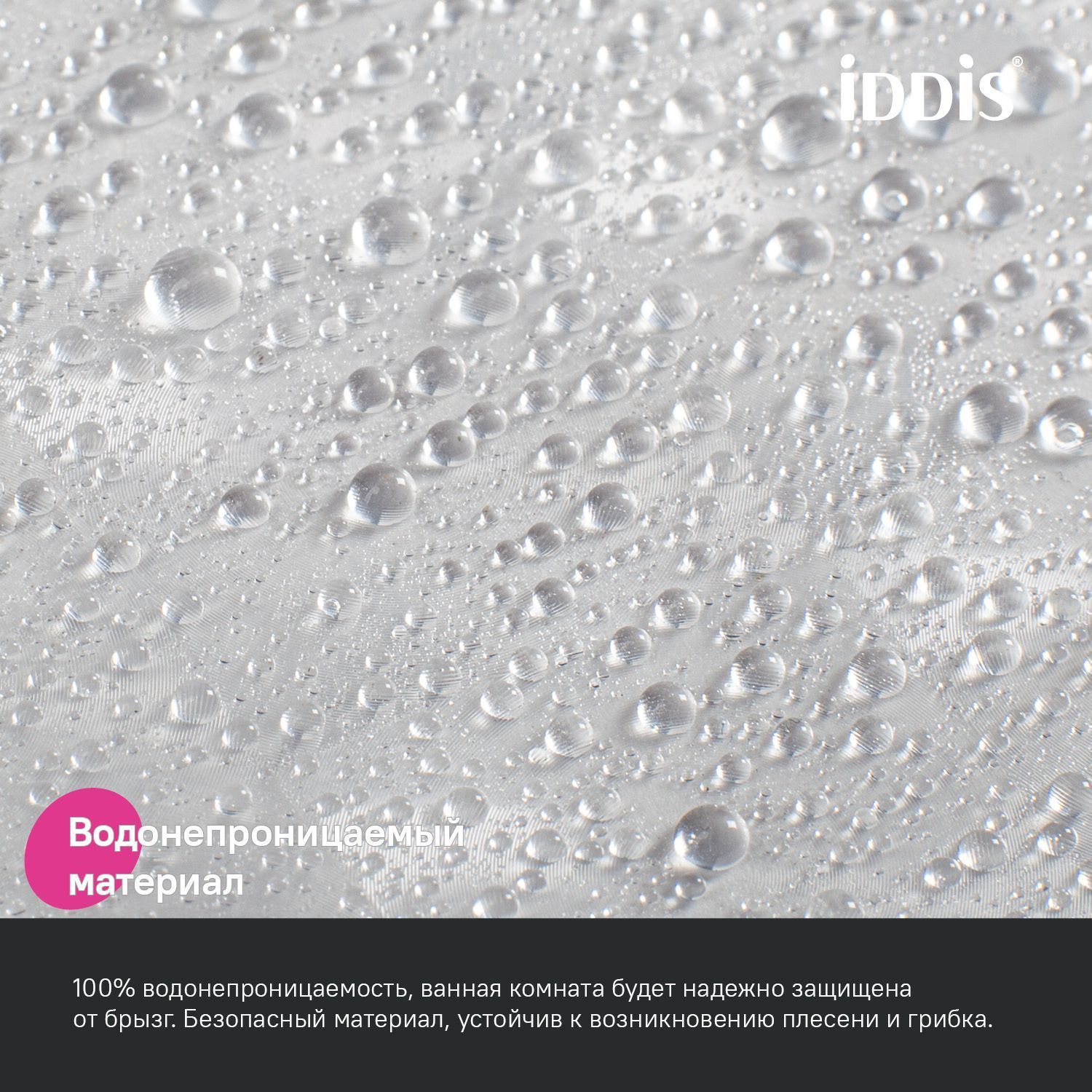 iDDiS®

Водонепроницаемый материал

100% водонепроницаемость, ванная комната будет надежно защищена от брызг. Безопасный материал, устойчив к возникновению плесени и грибка.