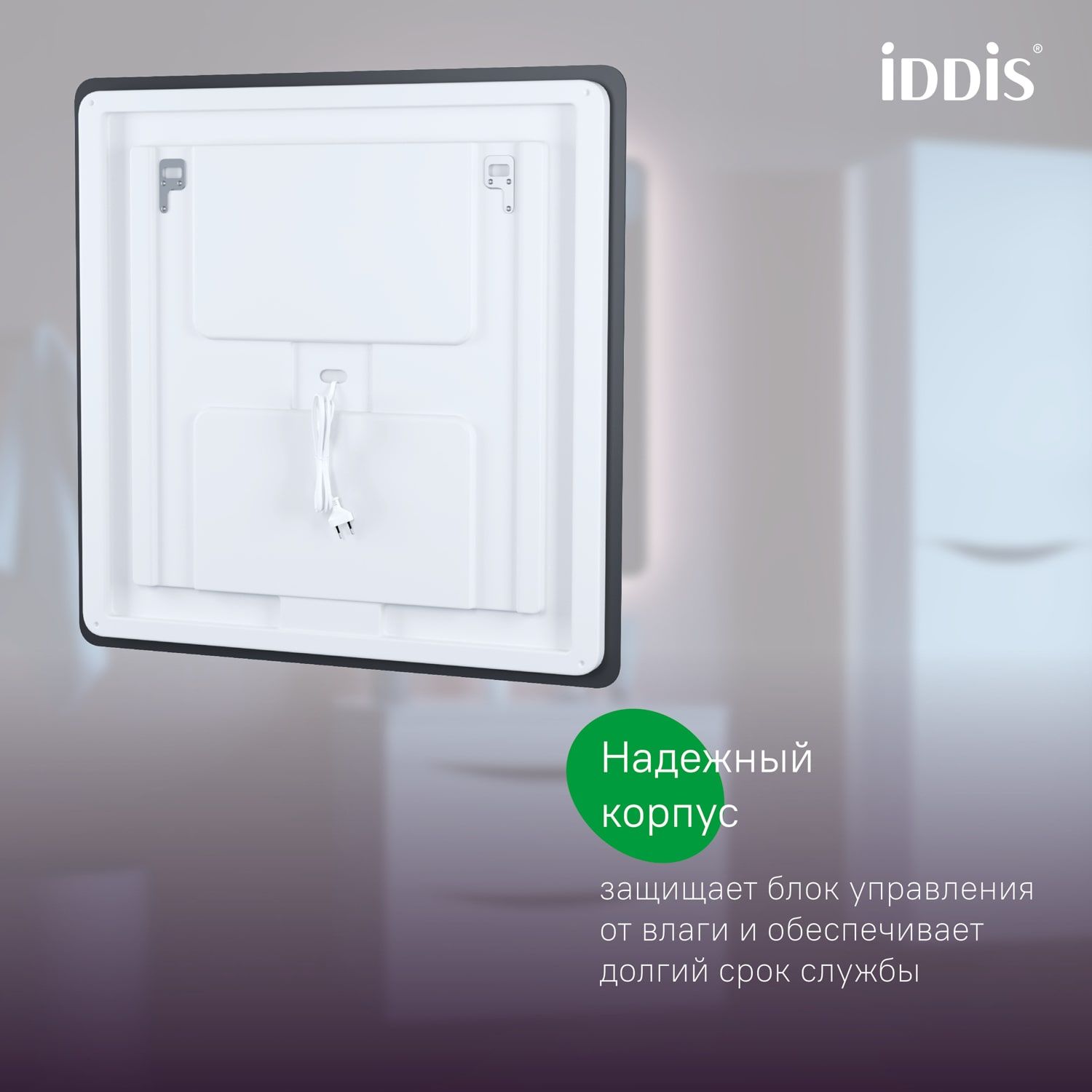 iDDiS®

Надежный корпус

защищает блок управления от влаги и обеспечивает долгий срок службы