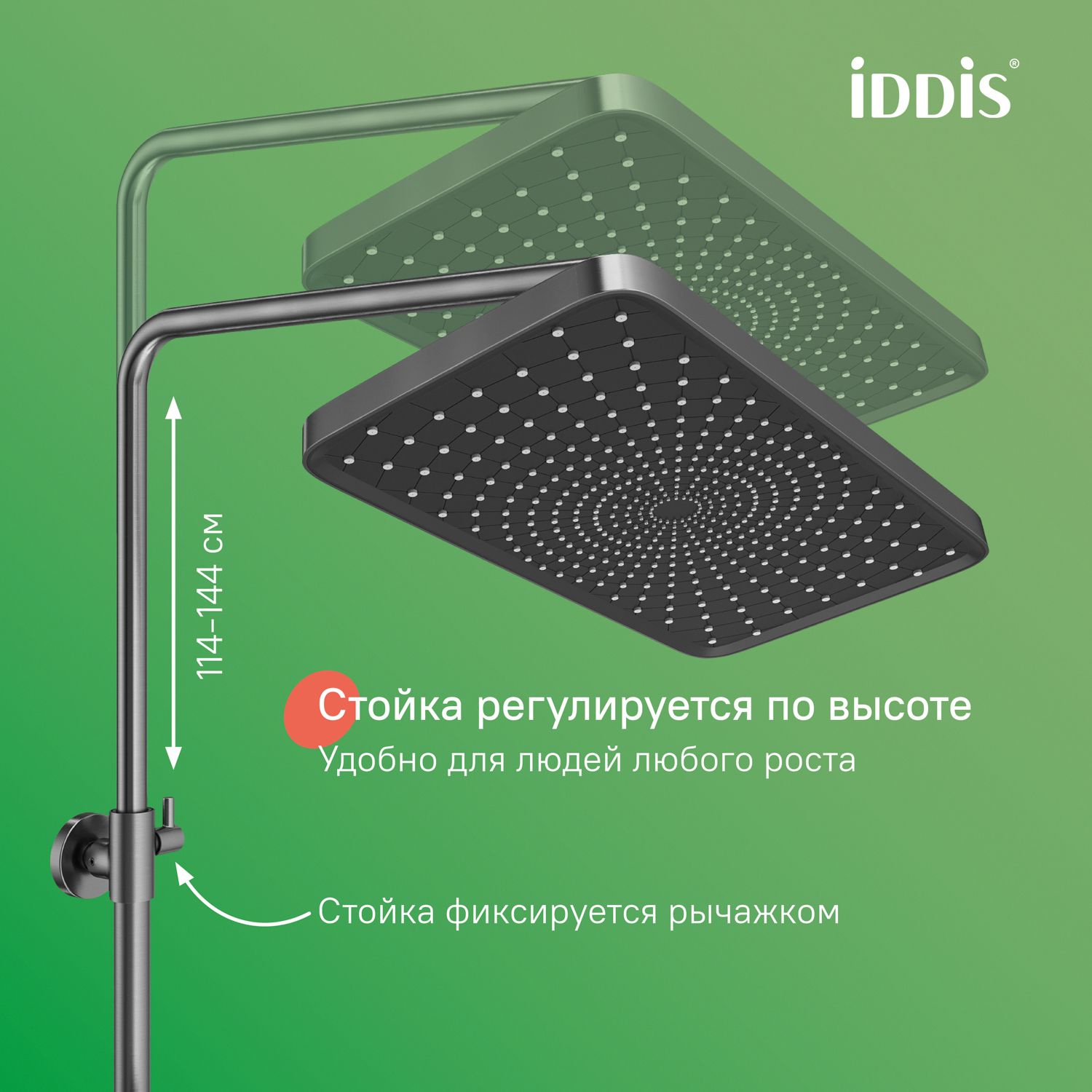 iDDiS®

114–144 см

Стойка регулируется по высоте
Удобно для людей любого роста

Стойка фиксируется рычажком