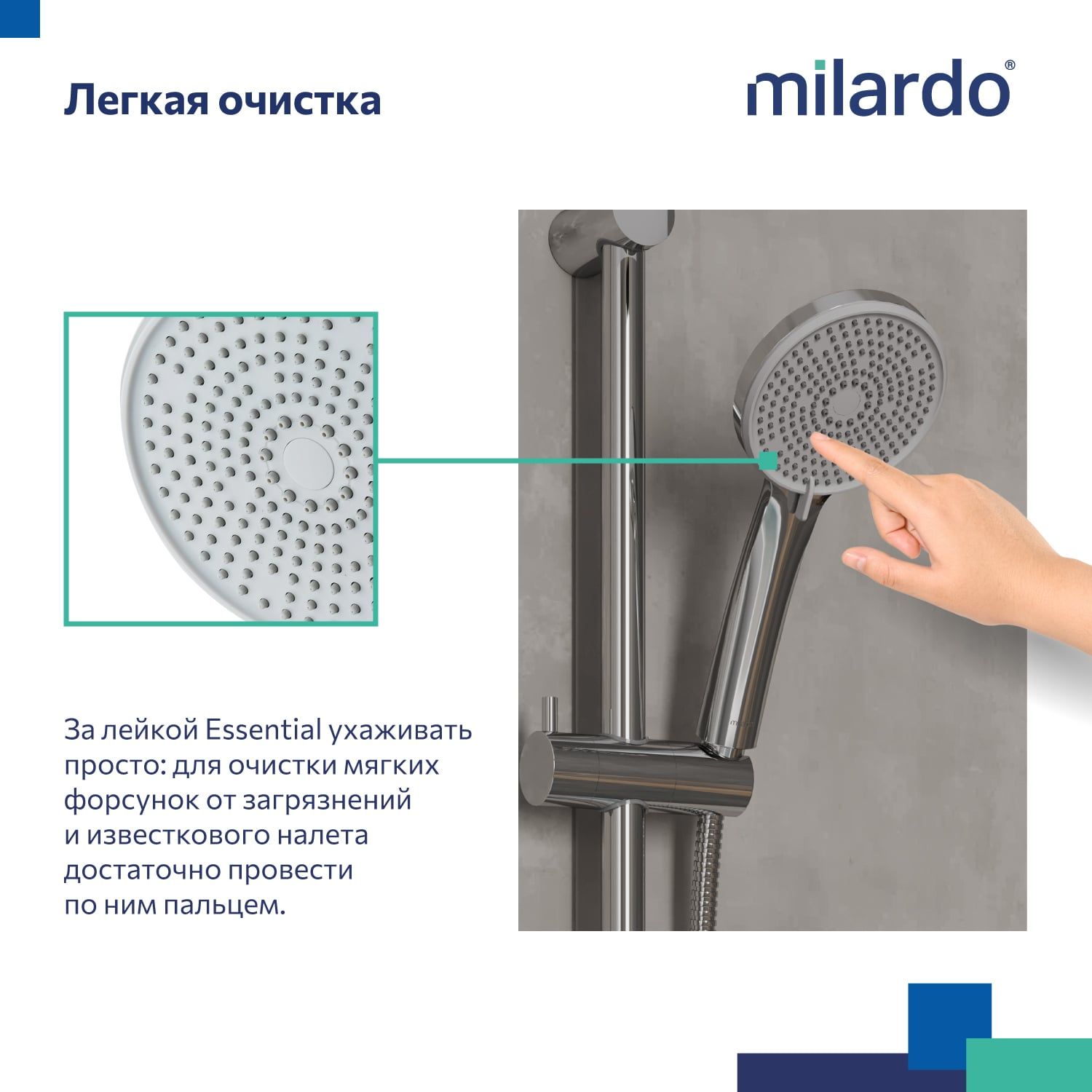 Легкая очистка

milardo®

За лейкой Essential ухаживать просто: для очистки мягких форсунок от загрязнений и известкового налета достаточно провести по ним пальцем.