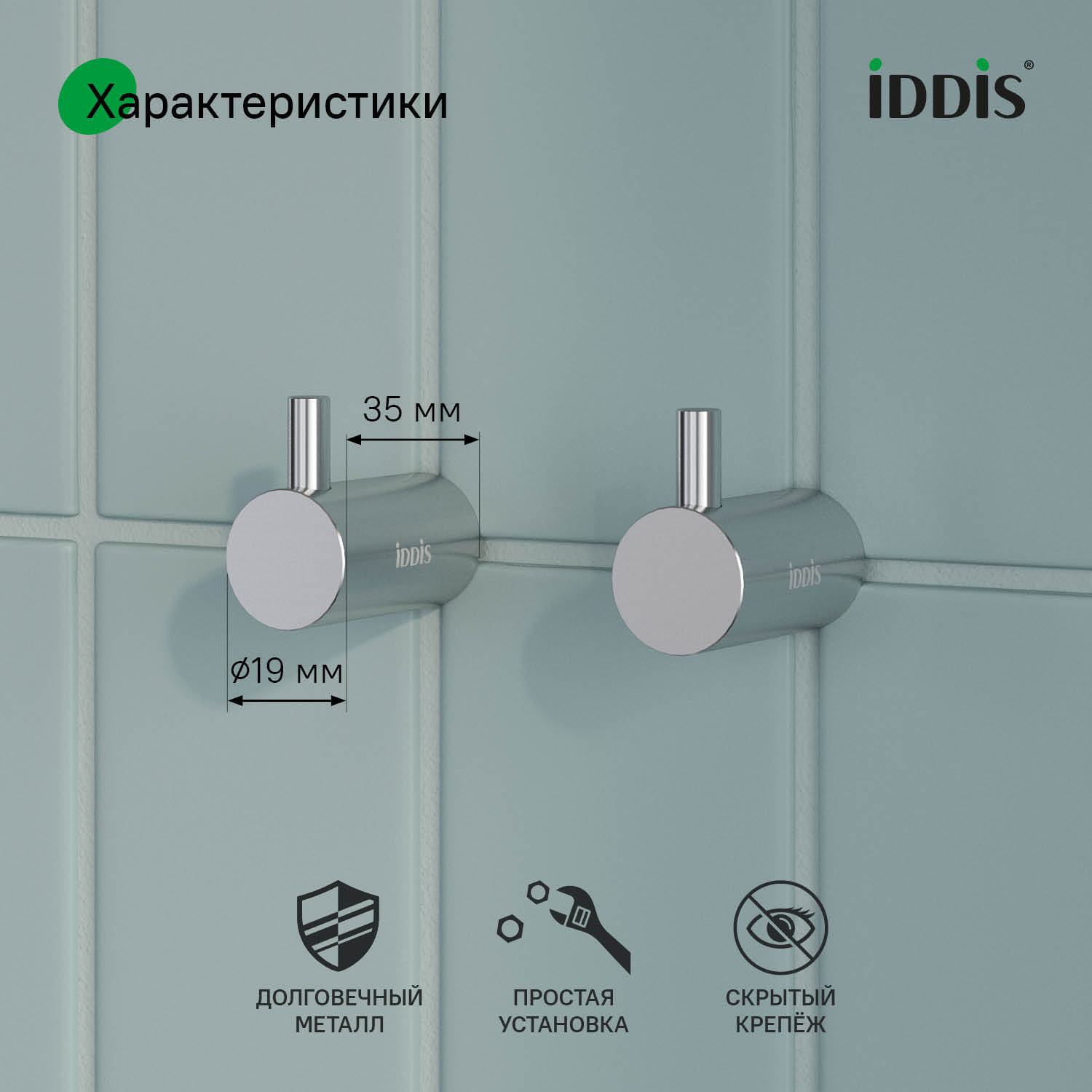 Характеристики

iDDiS®

35 мм

iDDiS

iDDiS

ø19 мм

ДОЛГОВЕЧНЫЙ МЕТАЛЛ

ПРОСТАЯ УСТАНОВКА

СКРЫТЫЙ КРЕПЁЖ