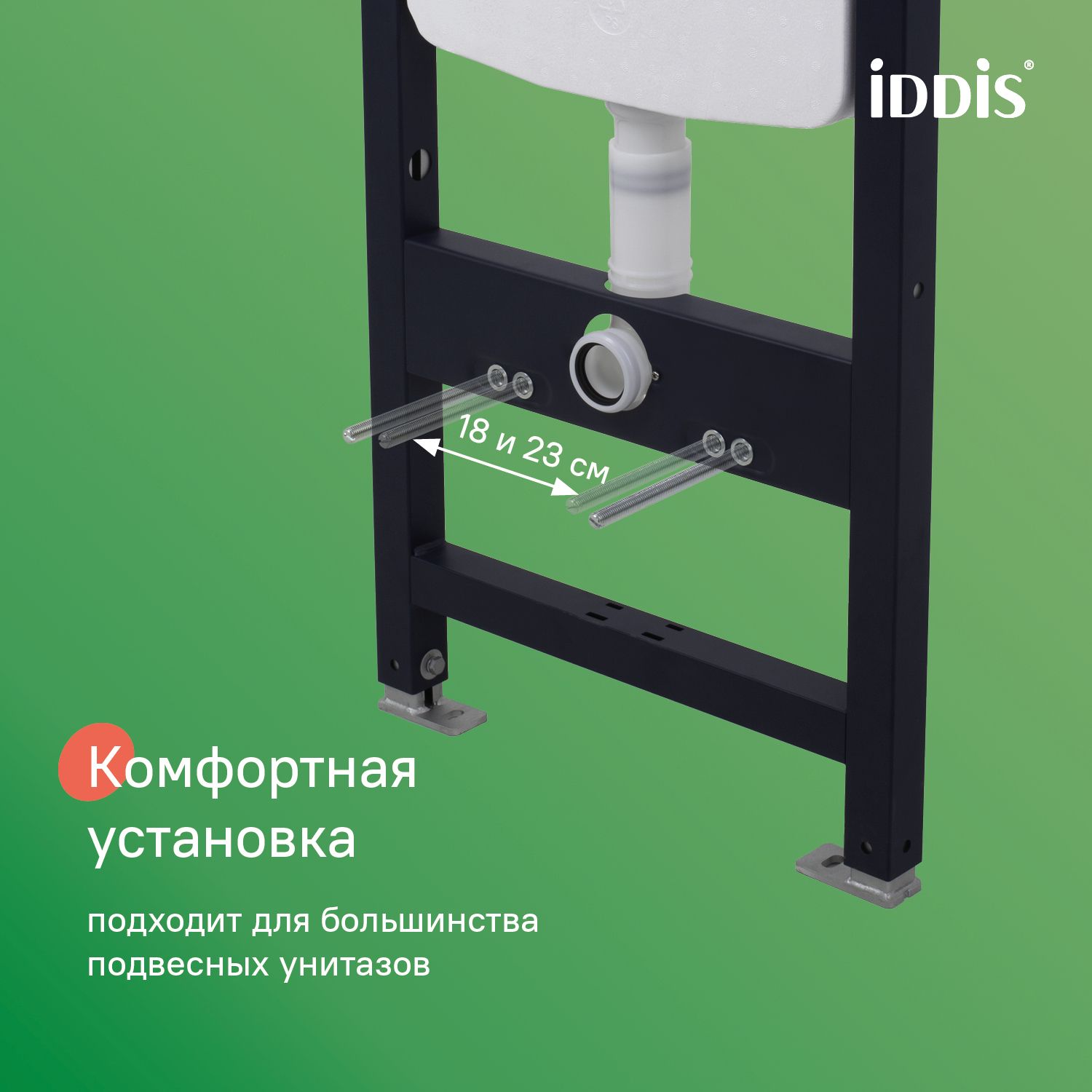 iDDiS®

18 и 23 см

Комфортная установка

подходит для большинства подвесных унитазов