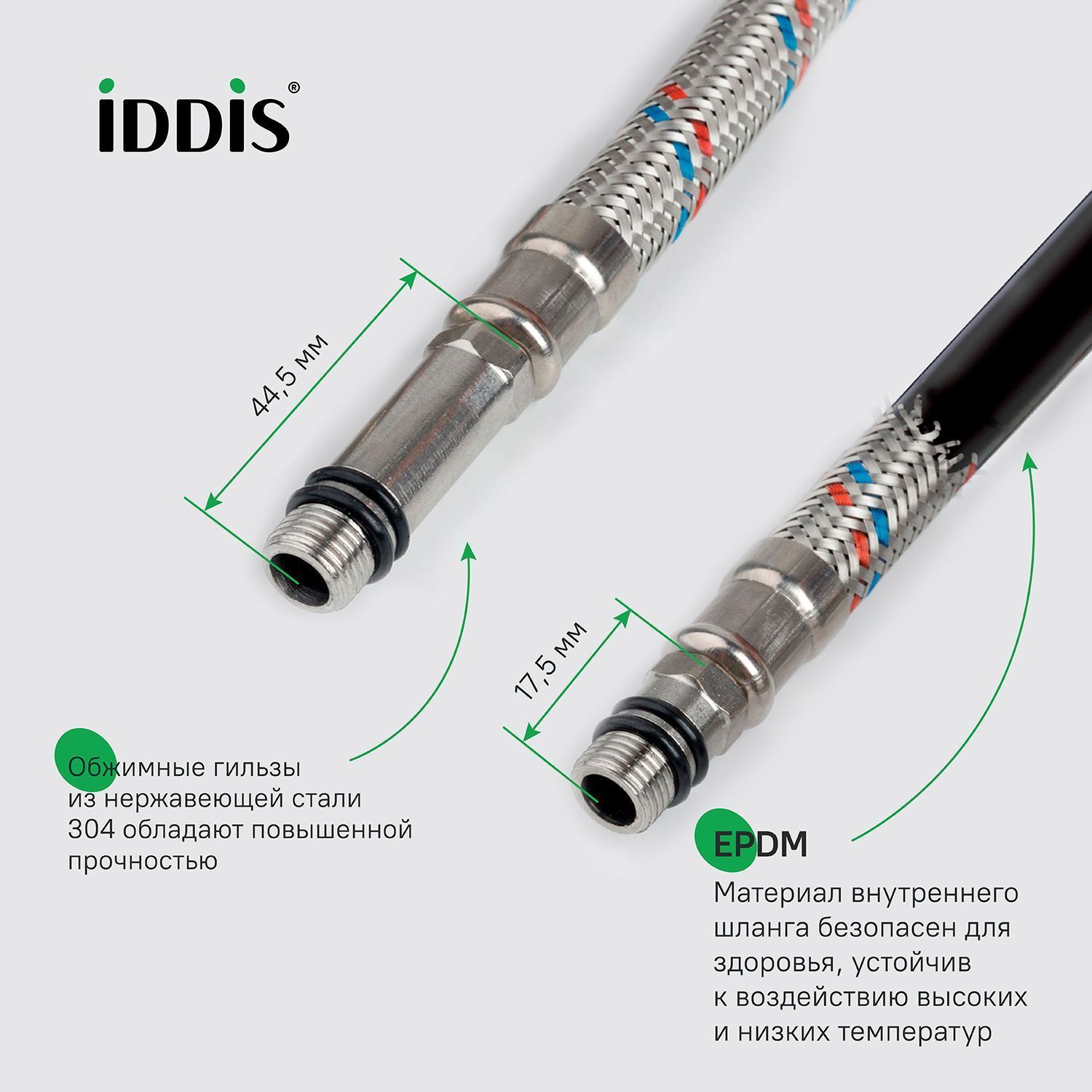 iDDiS®

44,5 мм

17,5 мм

Обжимные гильзы из нержавеющей стали 304 обладают повышенной прочностью

EPDM

Материал внутреннего шланга безопасен для здоровья, устойчив к воздействию высоких и низких температур