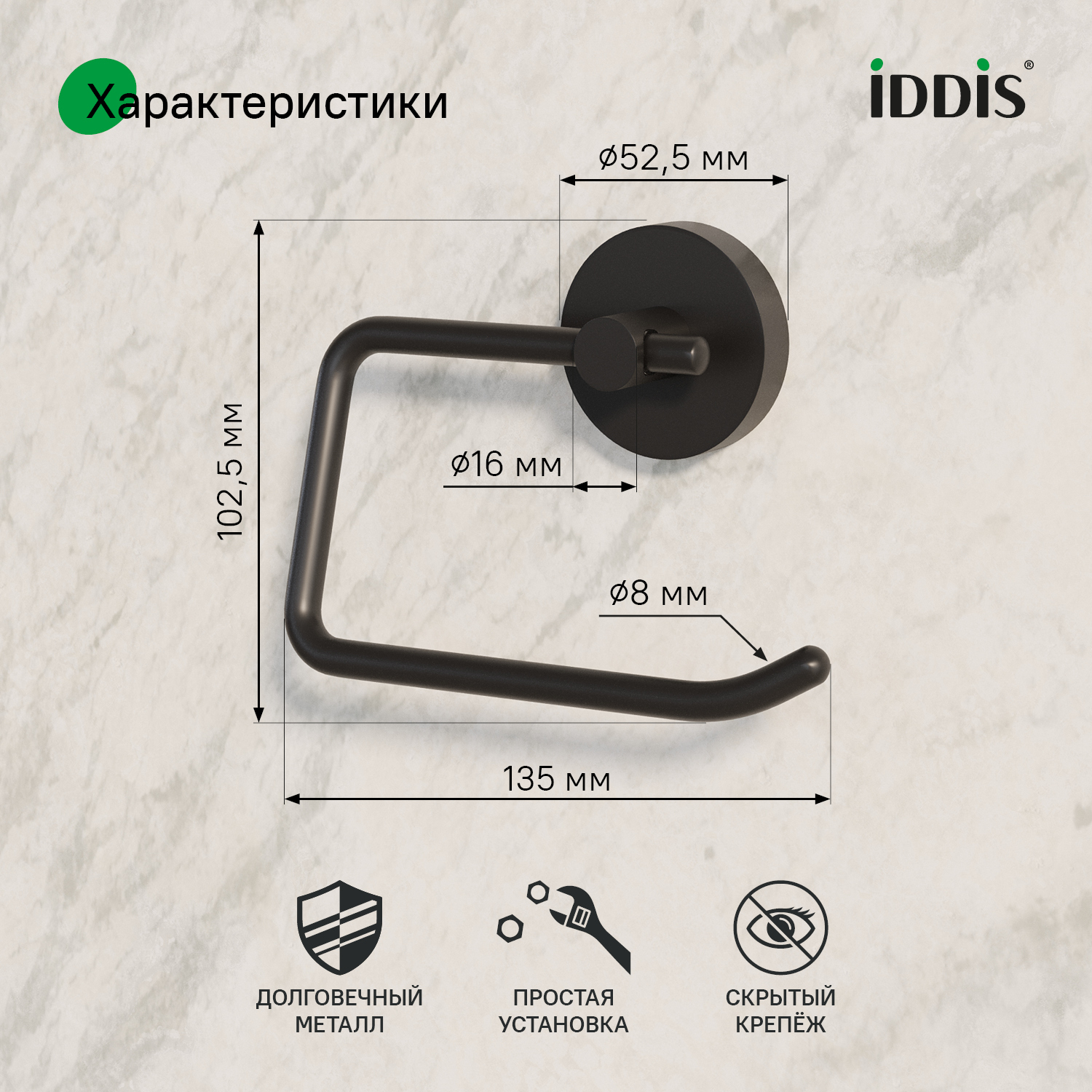 Характеристики

iDDiS®

ø52,5 мм

102,5 мм

ø16 мм

ø8 мм

135 мм

ДОЛГОВЕЧНЫЙ МЕТАЛЛ

ПРОСТАЯ УСТАНОВКА

СКРЫТЫЙ КРЕПЁЖ